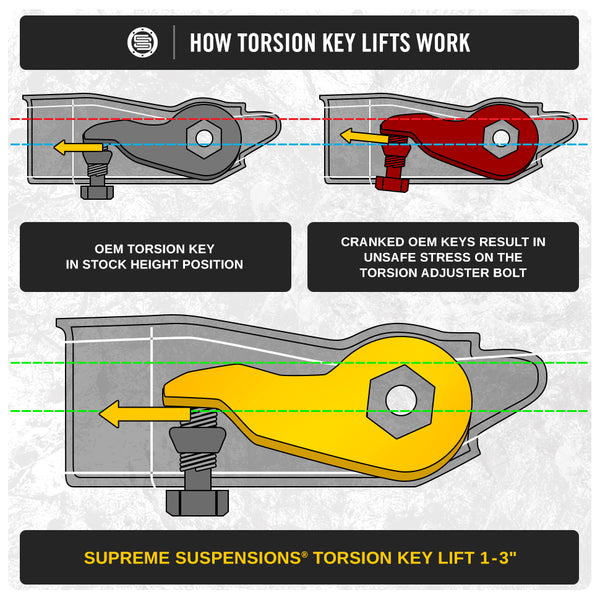 HOW TORSION KEY LIFTS WORK

OEM TORSION KEY IN STOCK HEIGHT POSITION

CRANKED OEM KEYS RESULT IN UNSAFE STRESS ON THE TORSION ADJUSTER BOLT

SUPREME SUSPENSIONS® TORSION KEY LIFT 1-3"